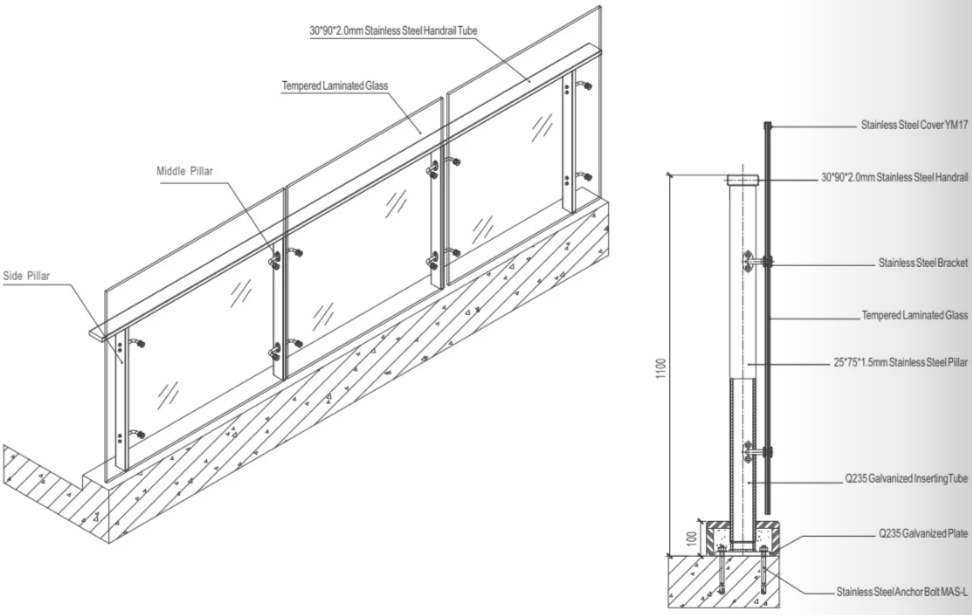 30*90*2.0mm Stainless Steel Handrail Tube

Tempered Laminated Glass

Middle Pillar

Side Pillar

Stainless Steel Cover YM17

30*90*2.0mm Stainless Steel Handrail

Stainless Steel Bracket

Tempered Laminated Glass

25*75*1.5mm Stainless Steel Pillar

Q235 Galvanized Inserting Tube

Q235 Galvanized Plate

Stainless Steel Anchor Bolt MAS-L

1100

100